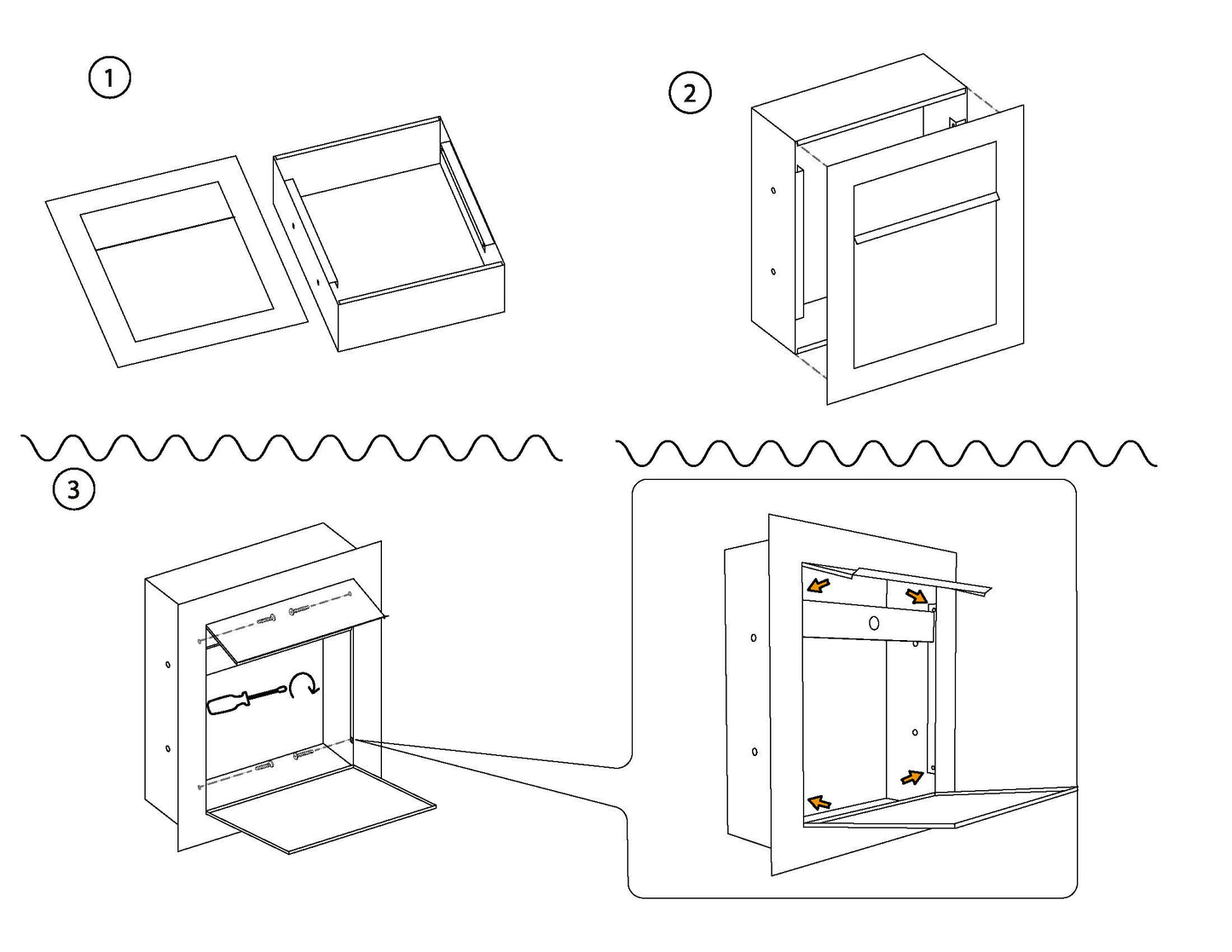 1

2

3