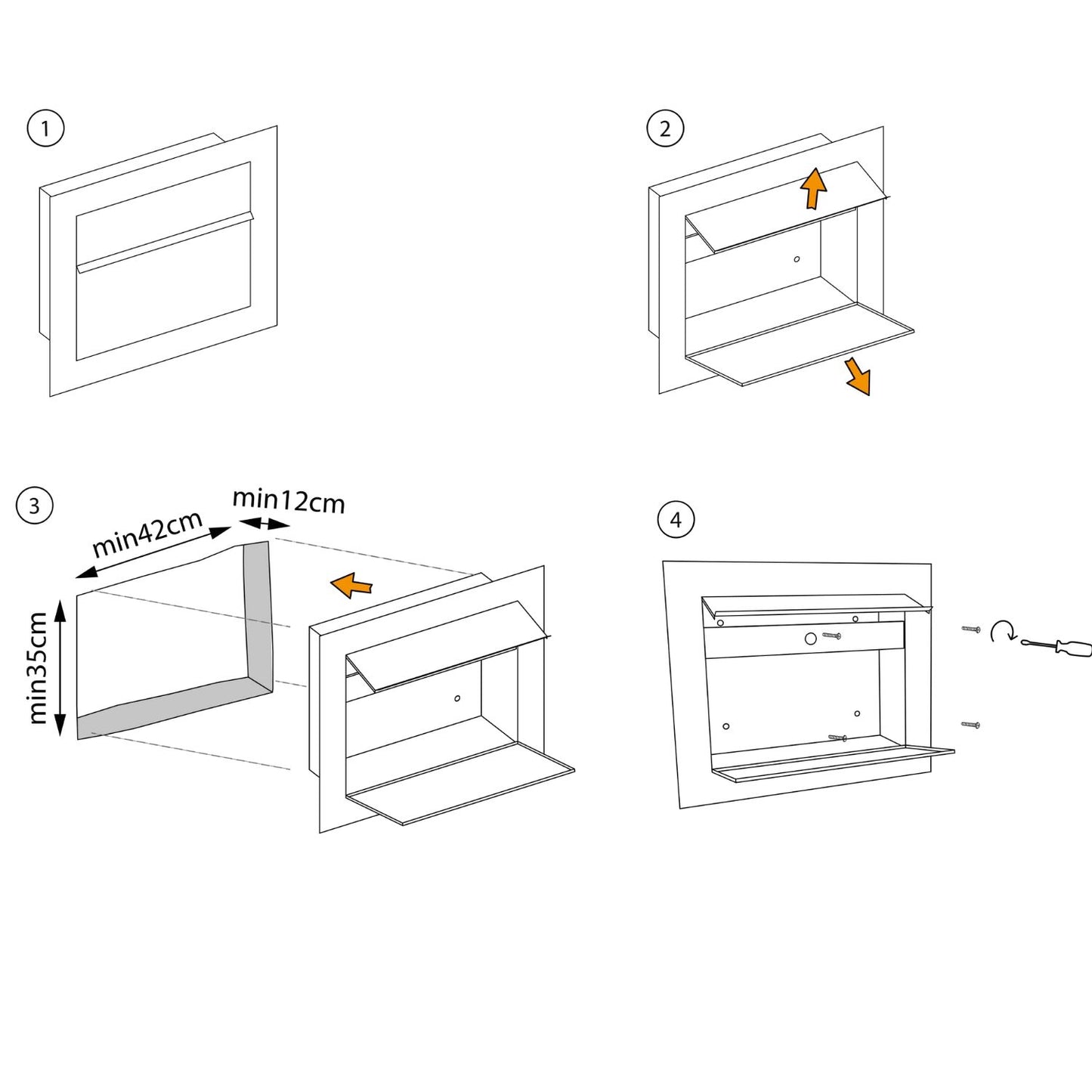 1

2

3

min42cm

min12cm

min35cm

4