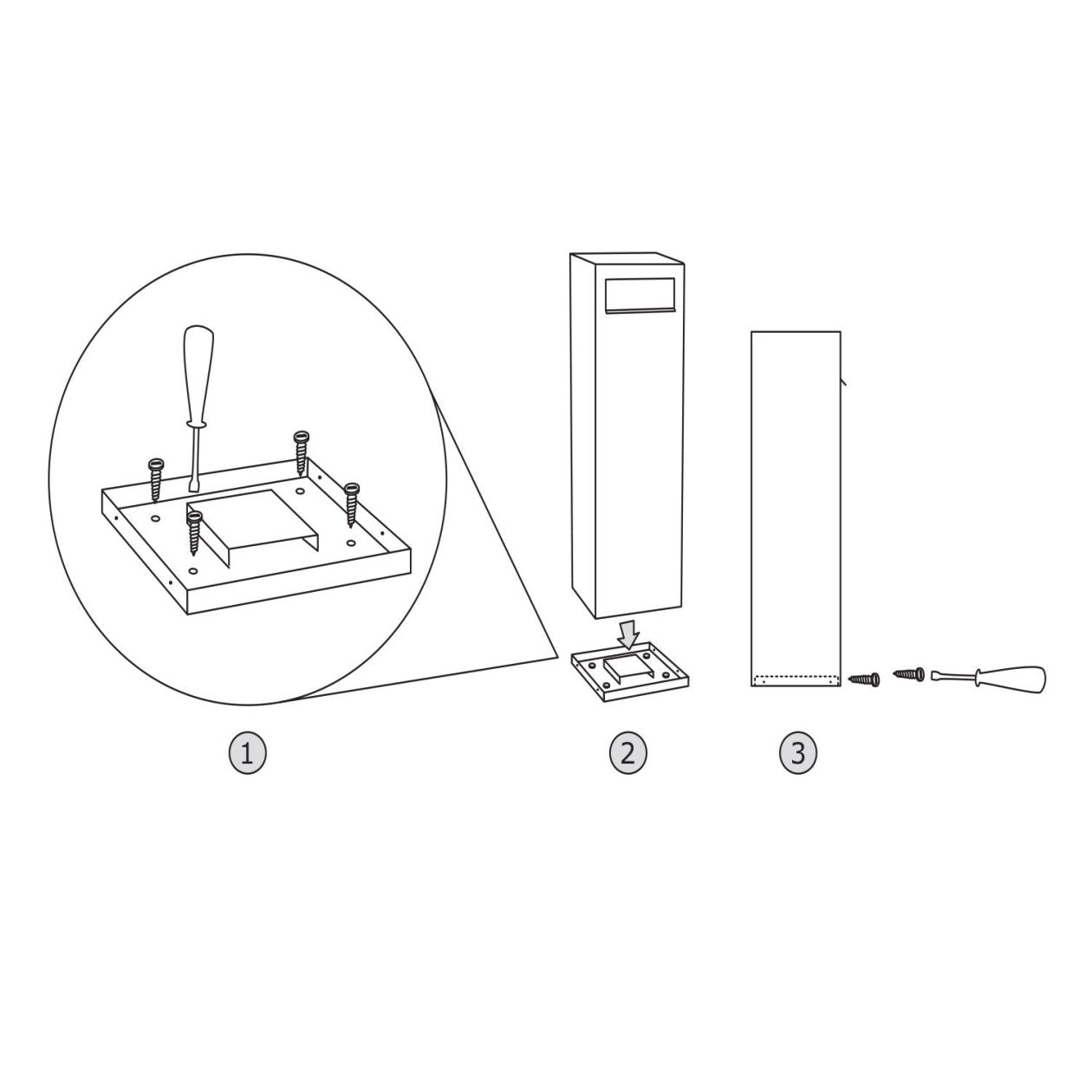 1

2

3